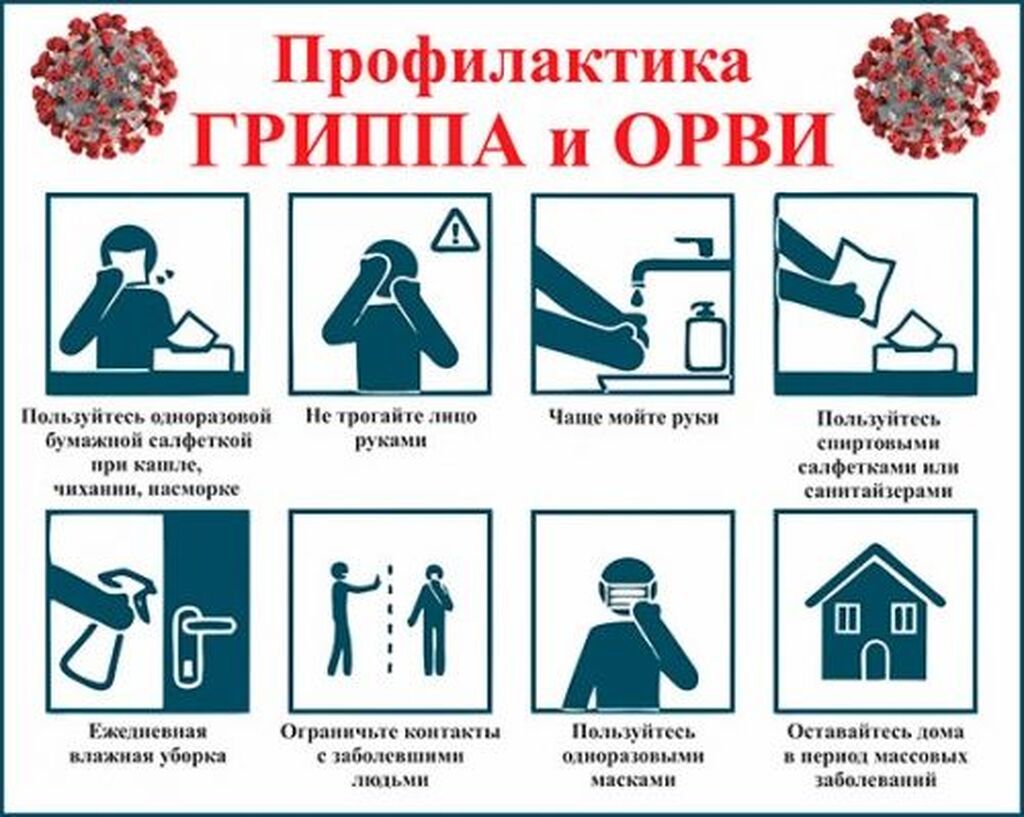 Профилактика
ГРИППА и ОРВИ

Пользуйтесь одноразовой бумажной салфеткой при кашле, чихании, насморке

Не трогайте лицо руками

Чаще мойте руки

Пользуйтесь спиртовыми салфетками или санитайзерами

Ежедневная влажная уборка

Ограничьте контакты с заболевшими людьми

Пользуйтесь одноразовыми масками

Оставайтесь дома в период массовых заболеваний