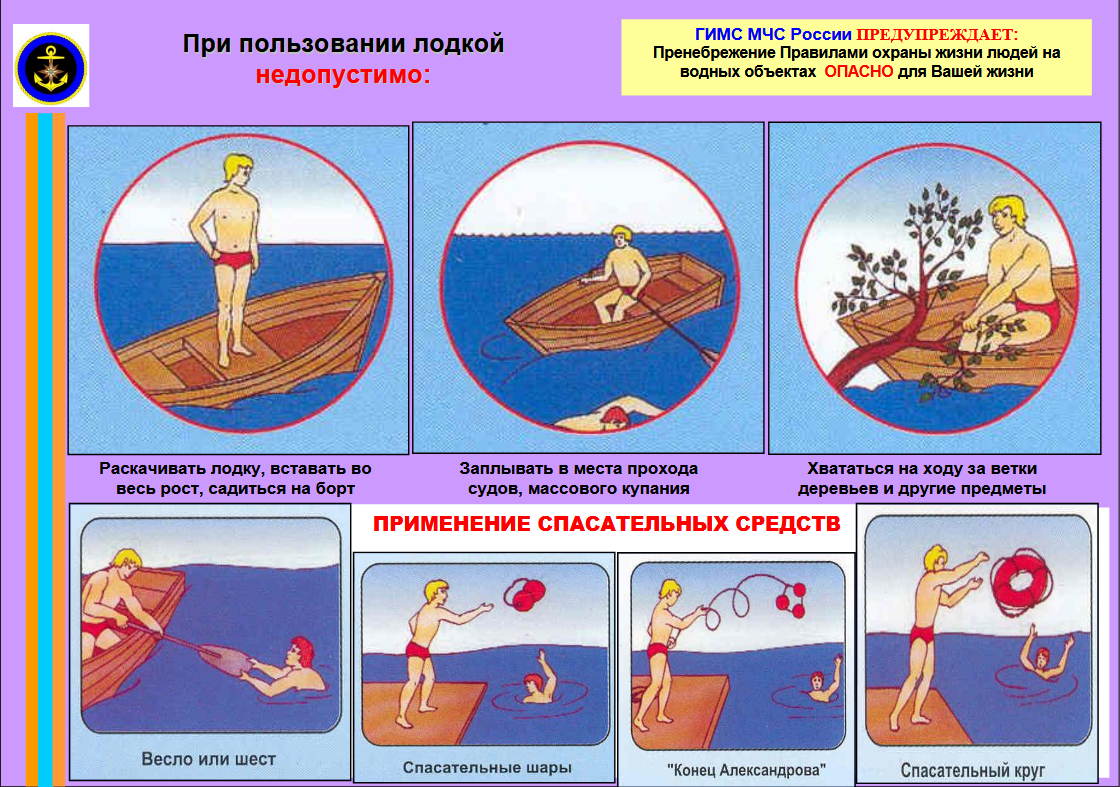 При пользовании лодкой недопустимо:

ГИМС МЧС России ПРЕДУПРЕЖДАЕТ:
Пренебрежение Правилами охраны жизни людей на водных объектах ОПАСНО для Вашей жизни

Раскачивать лодку, вставать во весь рост, садиться на борт

Заплывать в места прохода судов, массового купания

Хвататься на ходу за ветки деревьев и другие предметы

ПРИМЕНЕНИЕ СПАСАТЕЛЬНЫХ СРЕДСТВ

Весло или шест

Спасательные шары

"Конец Александрова"

Спасательный круг